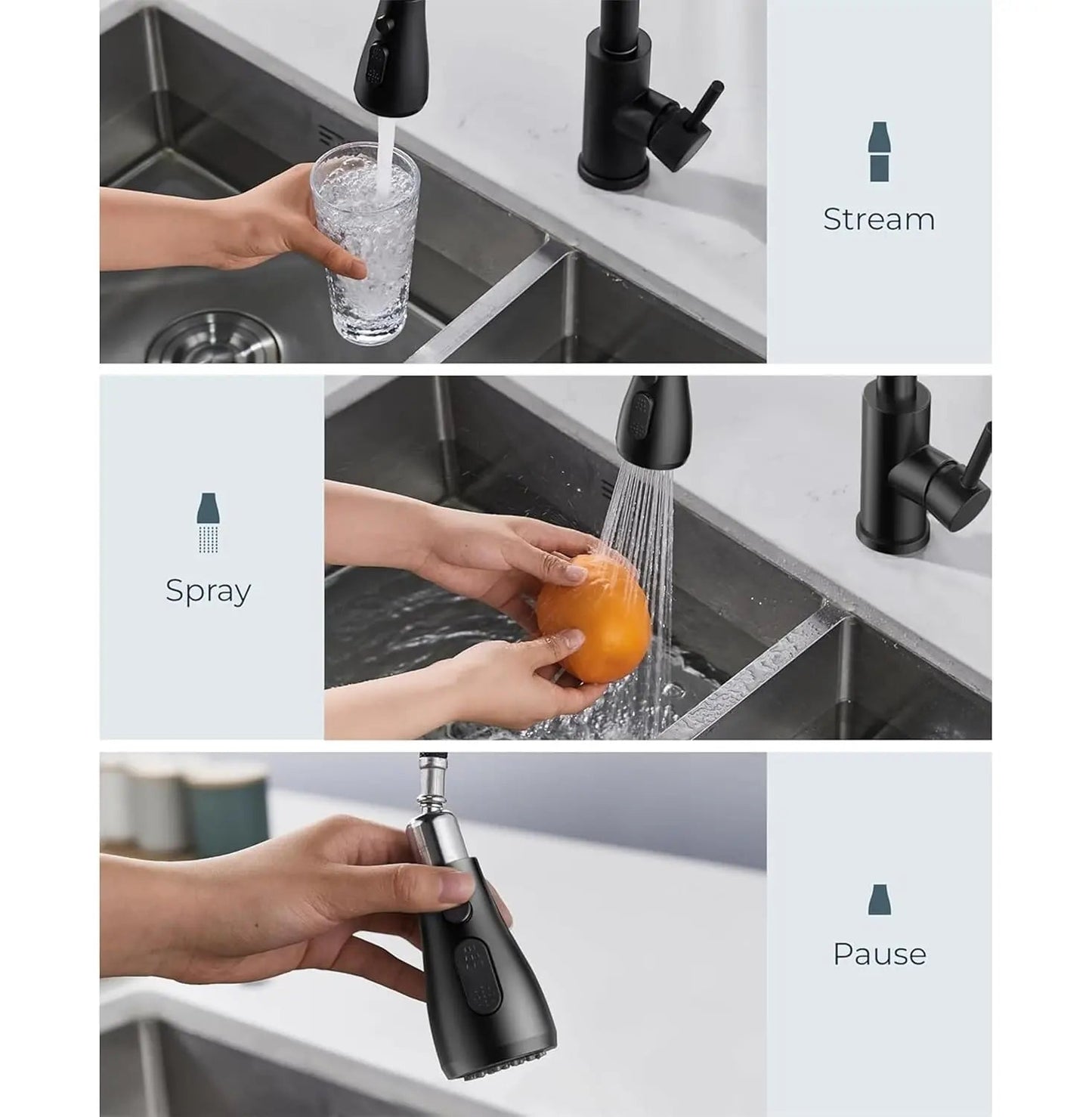 Stream

Spray

Pause