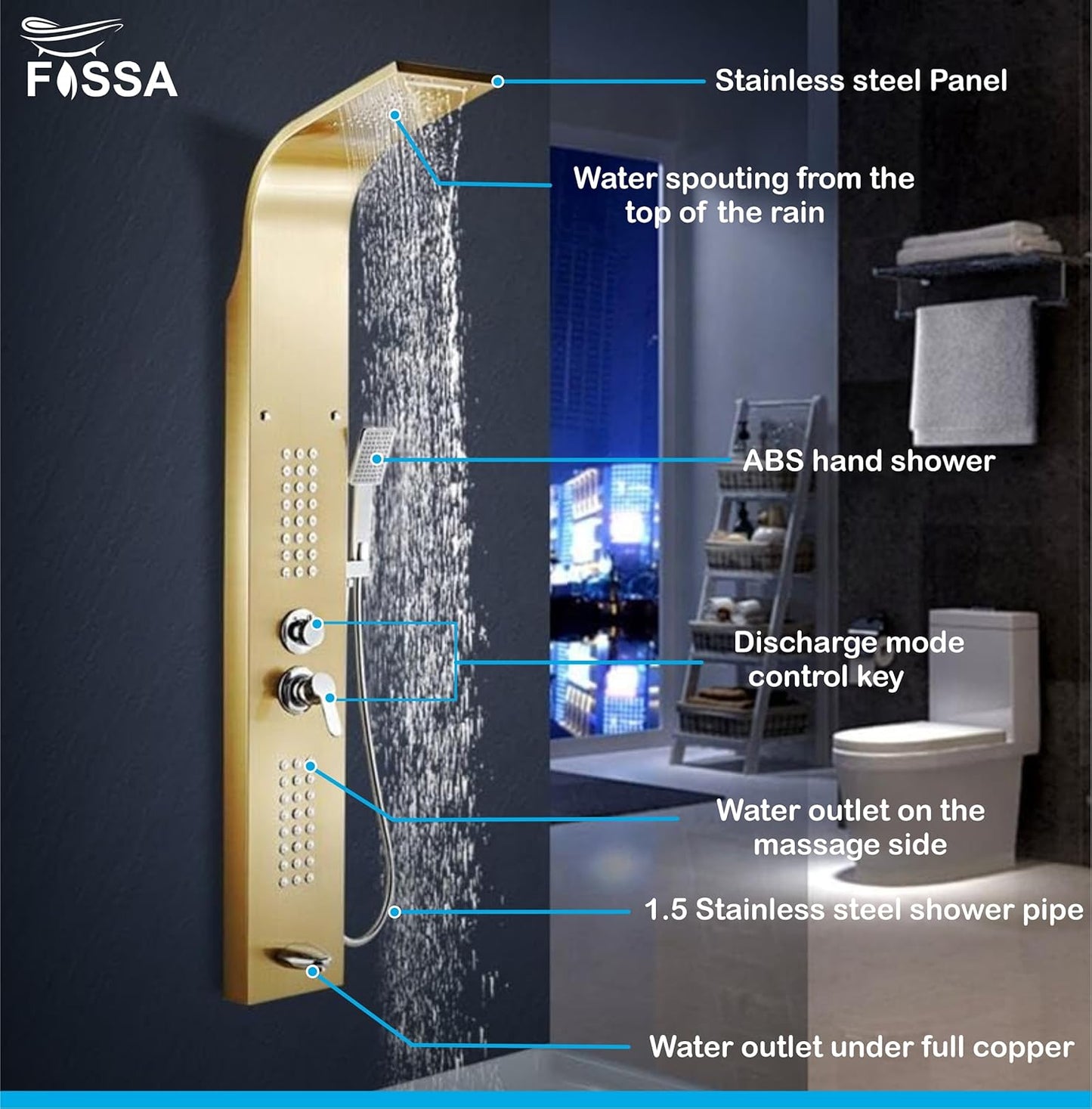 FOSSA

Stainless steel Panel

Water spouting from the top of the rain

ABS hand shower

Discharge mode control key

Water outlet on the massage side

1.5 Stainless steel shower pipe

Water outlet under full copper