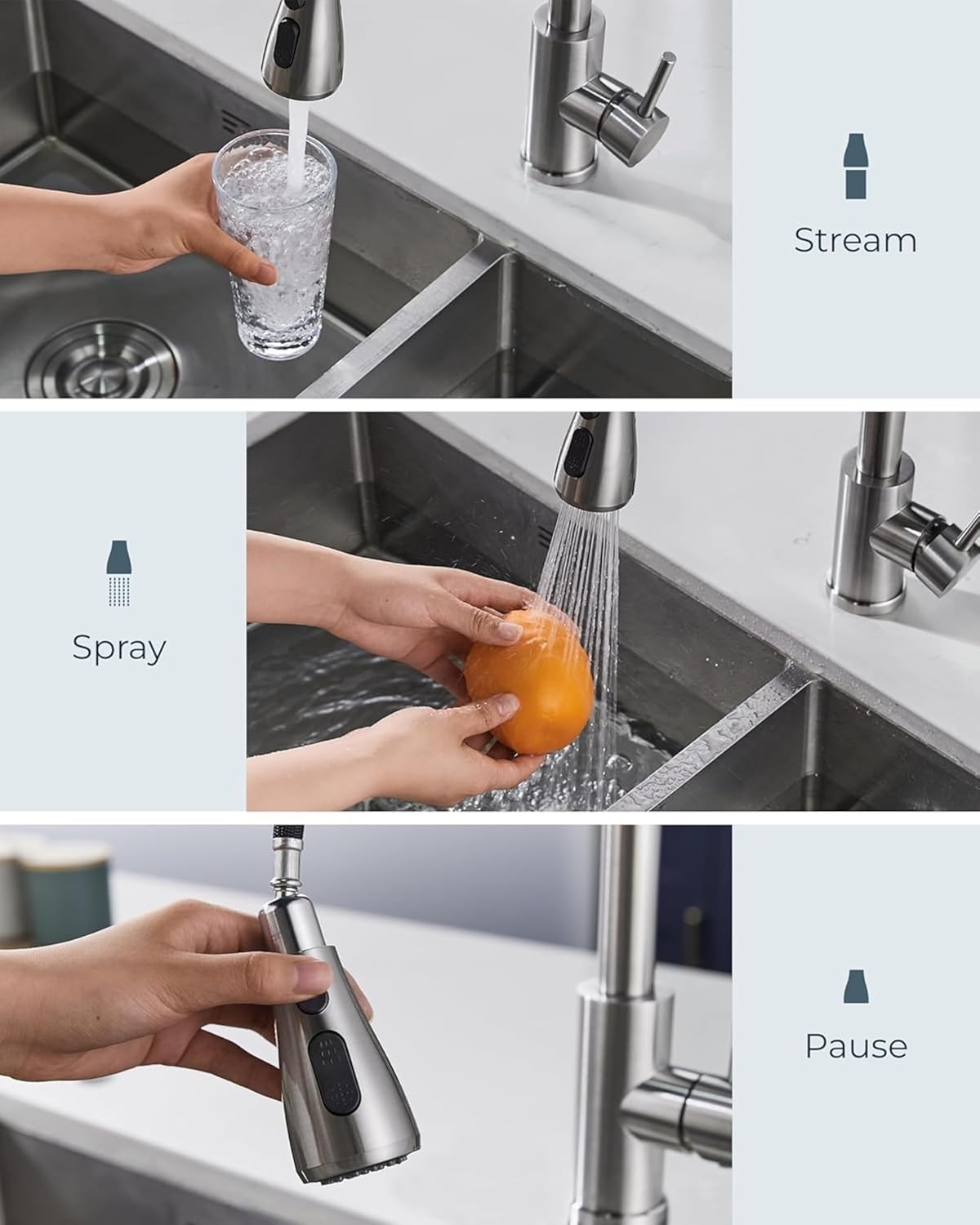 Stream

Spray

Pause