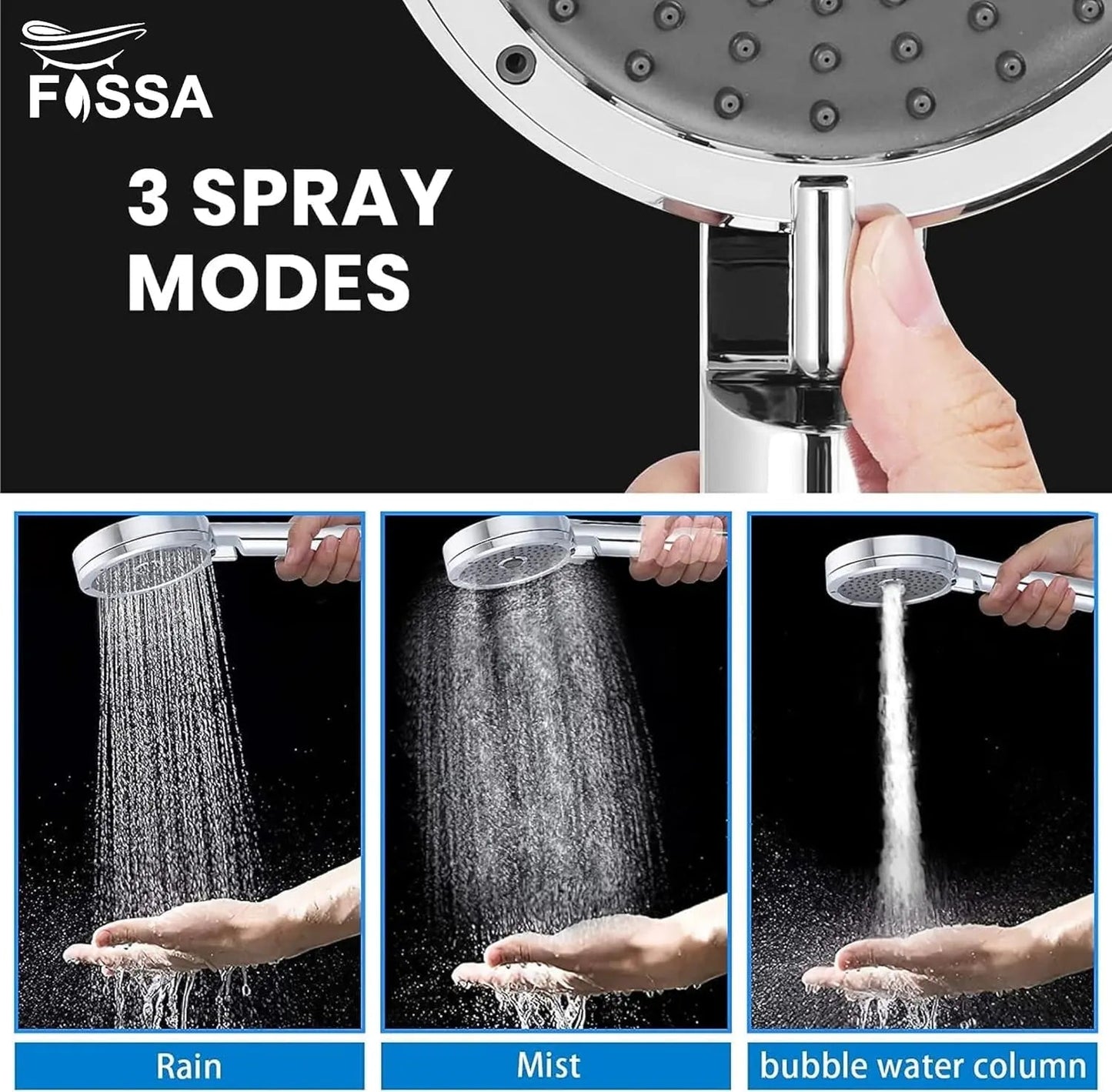 FOSSA

3 SPRAY MODES

Rain

Mist

bubble water column