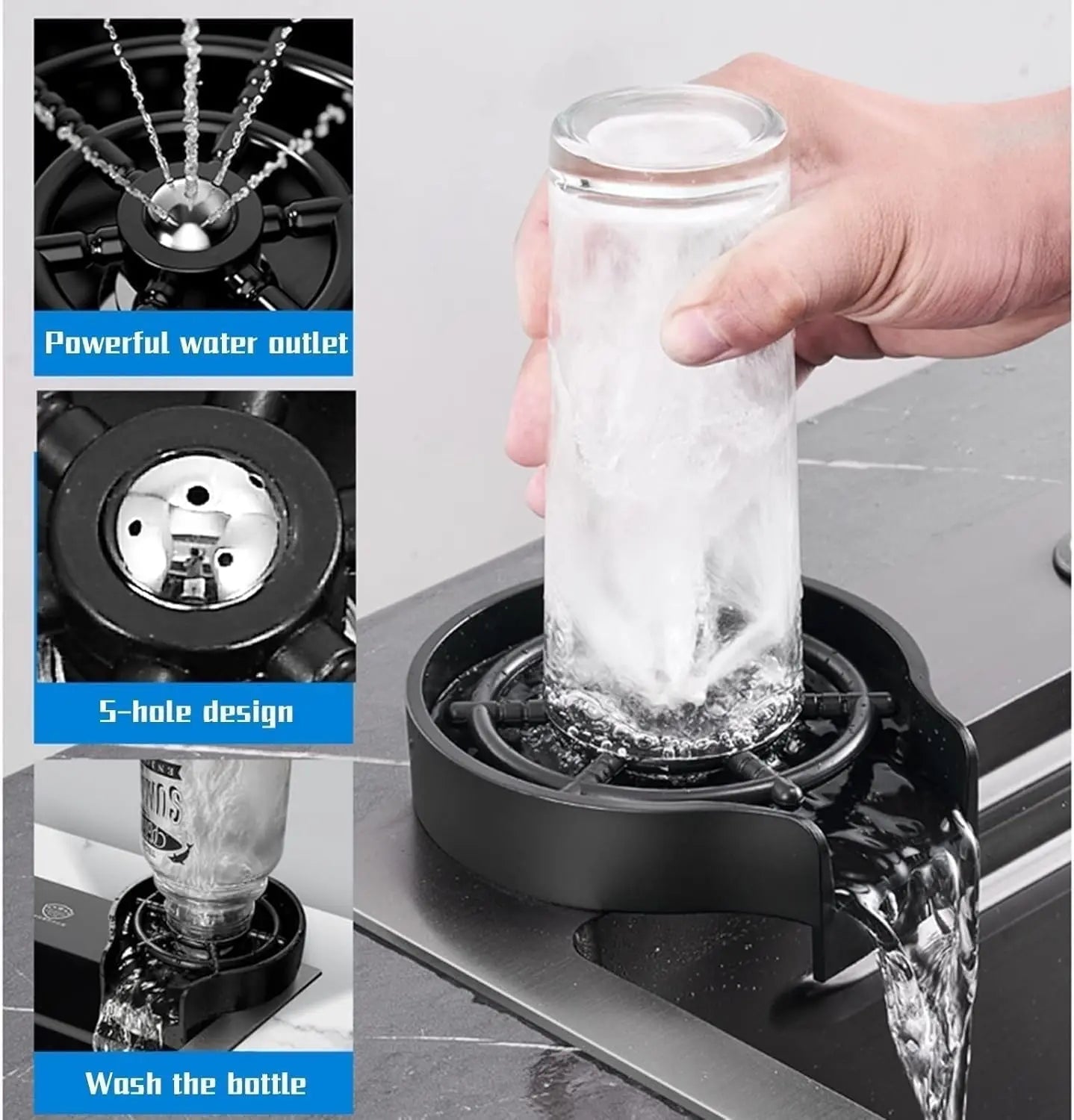 Powerful water outlet

5-hole design

Wash the bottle