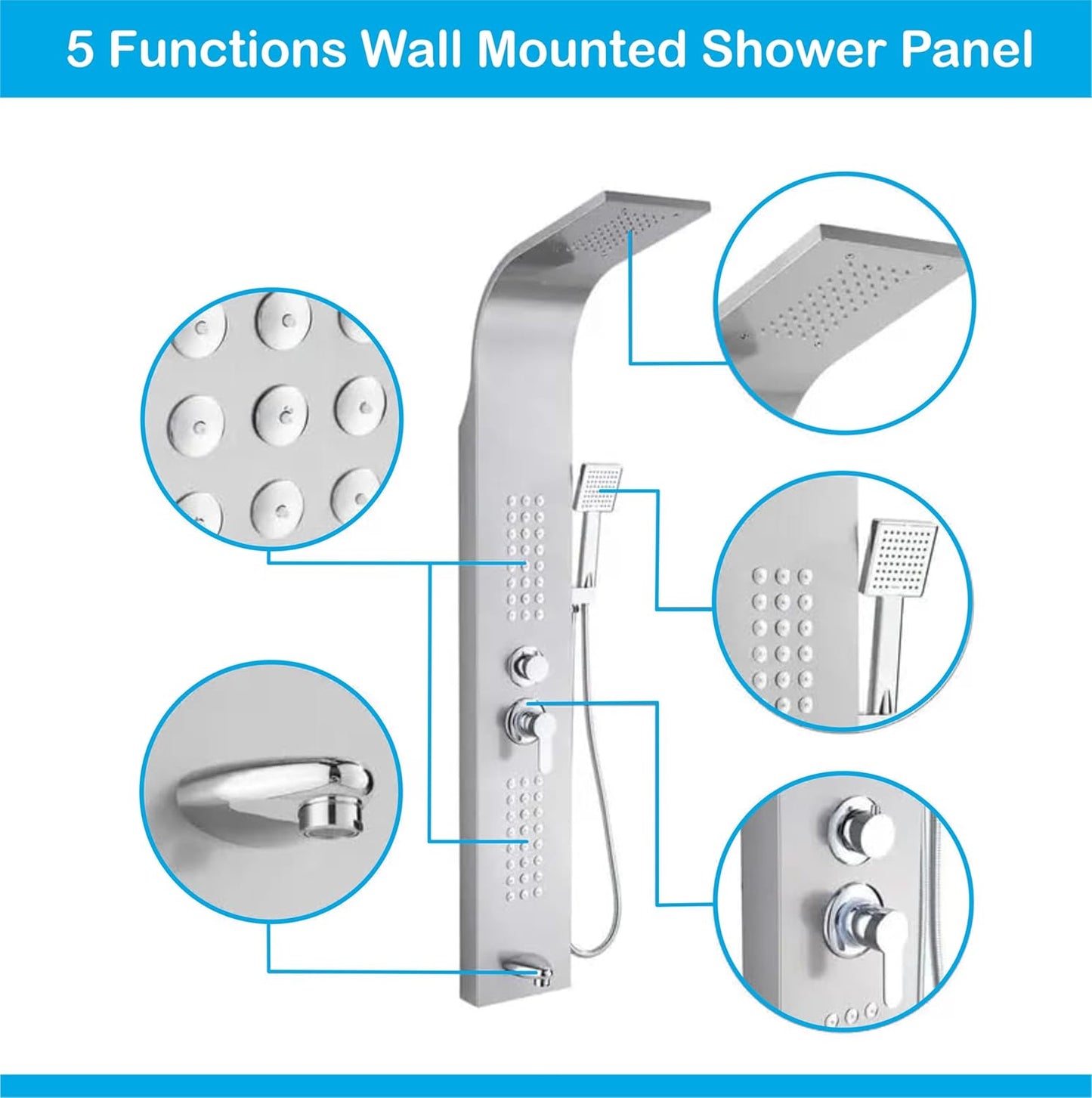 5 Functions Wall Mounted Shower Panel